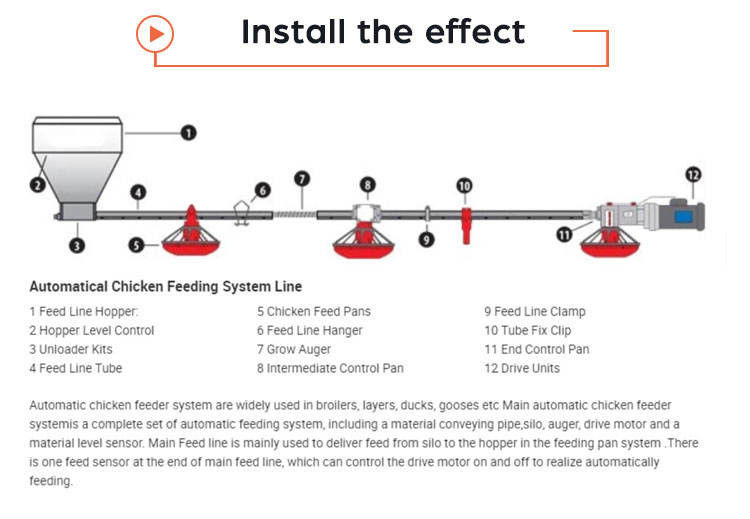 Install the effect

1
2
3
4
5
6
7
8
9
10
11
12

Automatical Chicken Feeding System Line

1 Feed Line Hopper:
2 Hopper Level Control
3 Unloader Kits
4 Feed Line Tube

5 Chicken Feed Pans
6 Feed Line Hanger
7 Grow Auger
8 Intermediate Control Pan

9 Feed Line Clamp
10 Tube Fix Clip
11 End Control Pan
12 Drive Units

Automatic chicken feeder system are widely used in broilers, layers, ducks, gooses etc Main automatic chicken feeder systemis a complete set of automatic feeding system, including a material conveying pipe,silo, auger, drive motor and a material level sensor. Main Feed line is mainly used to deliver feed from silo to the hopper in the feeding pan system .There is one feed sensor at the end of main feed line, which can control the drive motor on and off to realize automatically feeding.